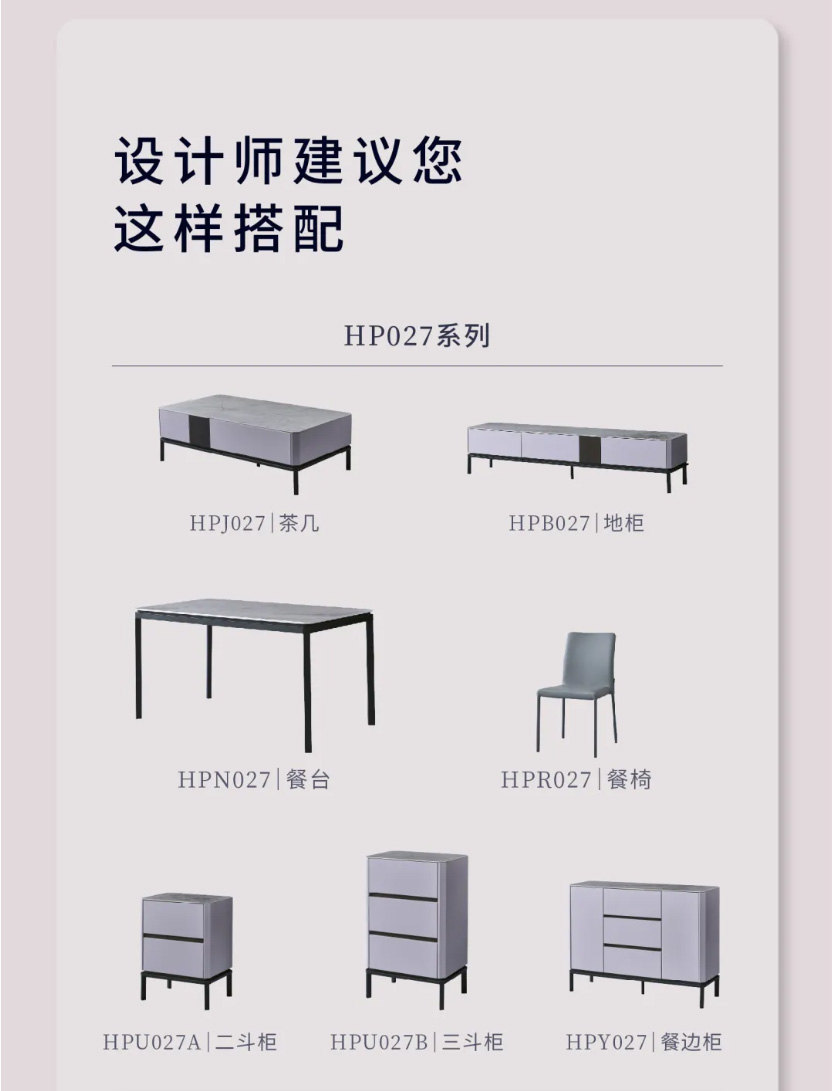 设计师建议您
这样搭配

HP027系列

HPJ027|茶几

HPB027|地柜

HPN027|餐台

HPR027|餐椅

HPU027A|二斗柜

HPU027B|三斗柜

HPY027|餐边柜