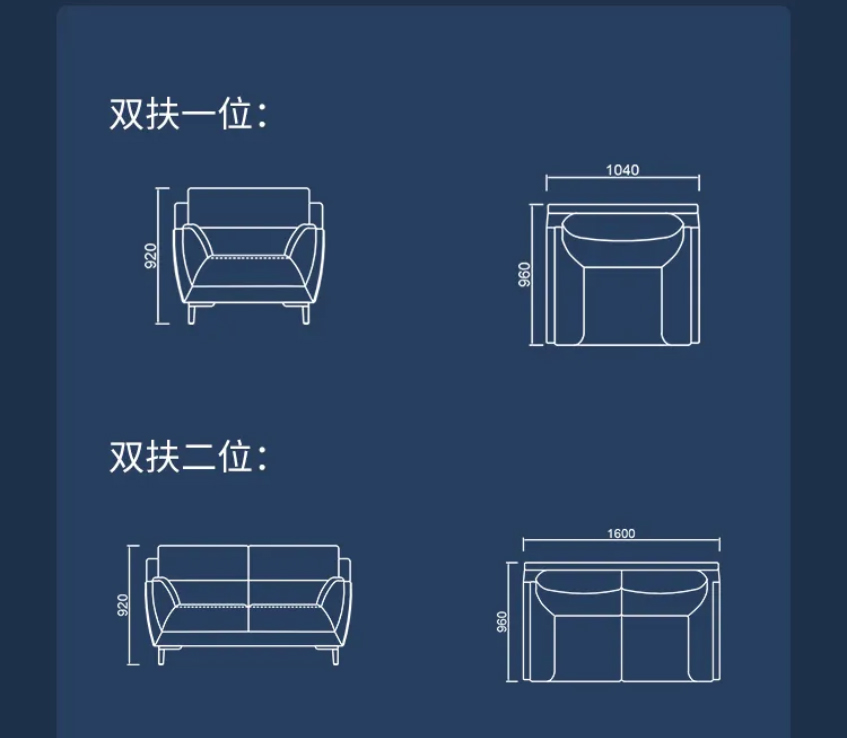 双扶一位：

920

1040

960

双扶二位：

920

1600

960